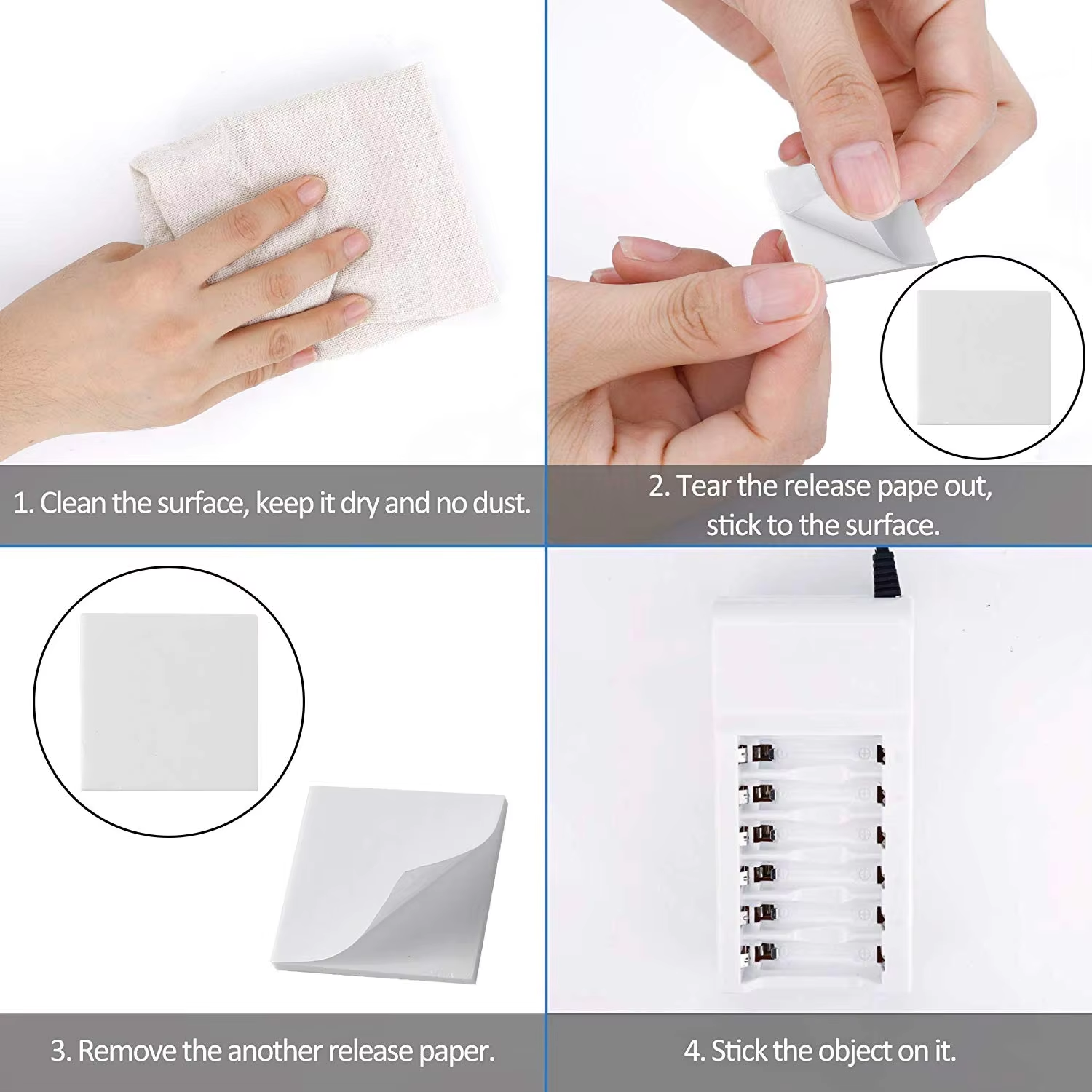 1. Clean the surface, keep it dry and no dust.

2. Tear the release pape out, stick to the surface.

3. Remove the another release paper.

4. Stick the object on it.