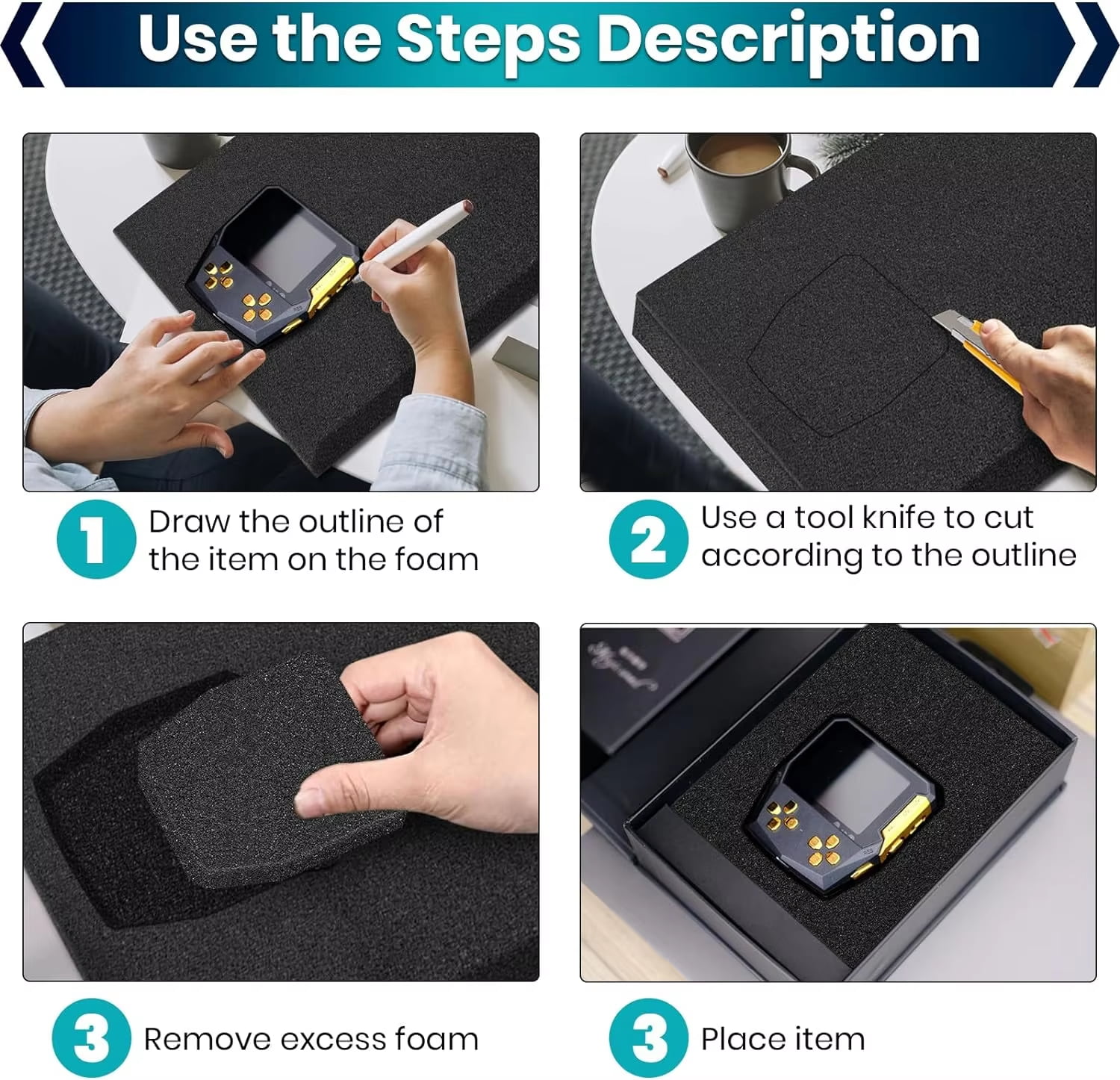 Use the Steps Description

1 Draw the outline of the item on the foam

2 Use a tool knife to cut according to the outline

3 Remove excess foam

3 Place item