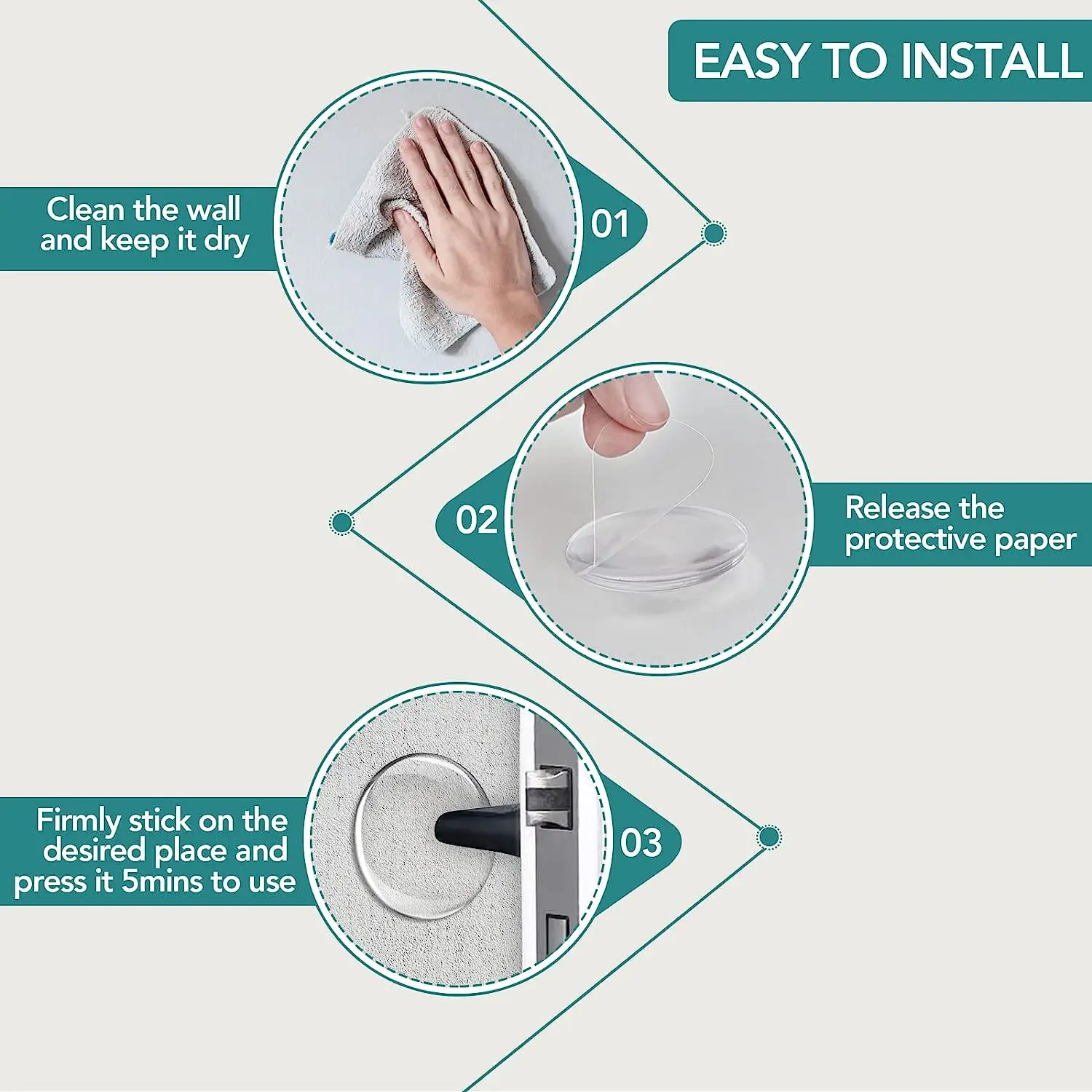 EASY TO INSTALL

Clean the wall and keep it dry

01

02

Release the protective paper

Firmly stick on the desired place and press it 5mins to use

03